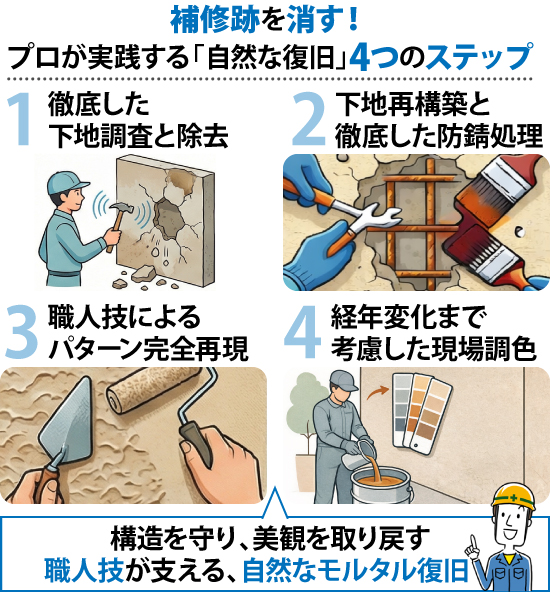 補修跡を消す！
プロが実践する「自然な復旧」4つのステップ

1 徹底した下地調査と除去

2 下地再構築と徹底した防錆処理

3 職人技によるパターン完全再現

4 経年変化まで考慮した現場調色

構造を守り、美観を取り戻す
職人技が支える、自然なモルタル復旧