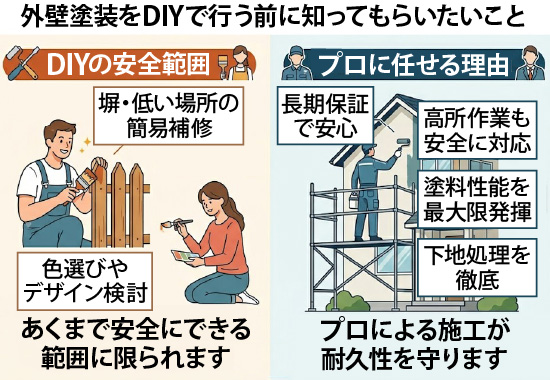 外壁塗装をDIYで行う前に知ってもらいたいこと

DIYの安全範囲

塀・低い場所の簡易補修

色選びやデザイン検討

あくまで安全にできる範囲に限られます

プロに任せる理由

長期保証で安心

高所作業も安全に対応

塗料性能を最大限発揮

下地処理を徹底

プロによる施工が耐久性を守ります